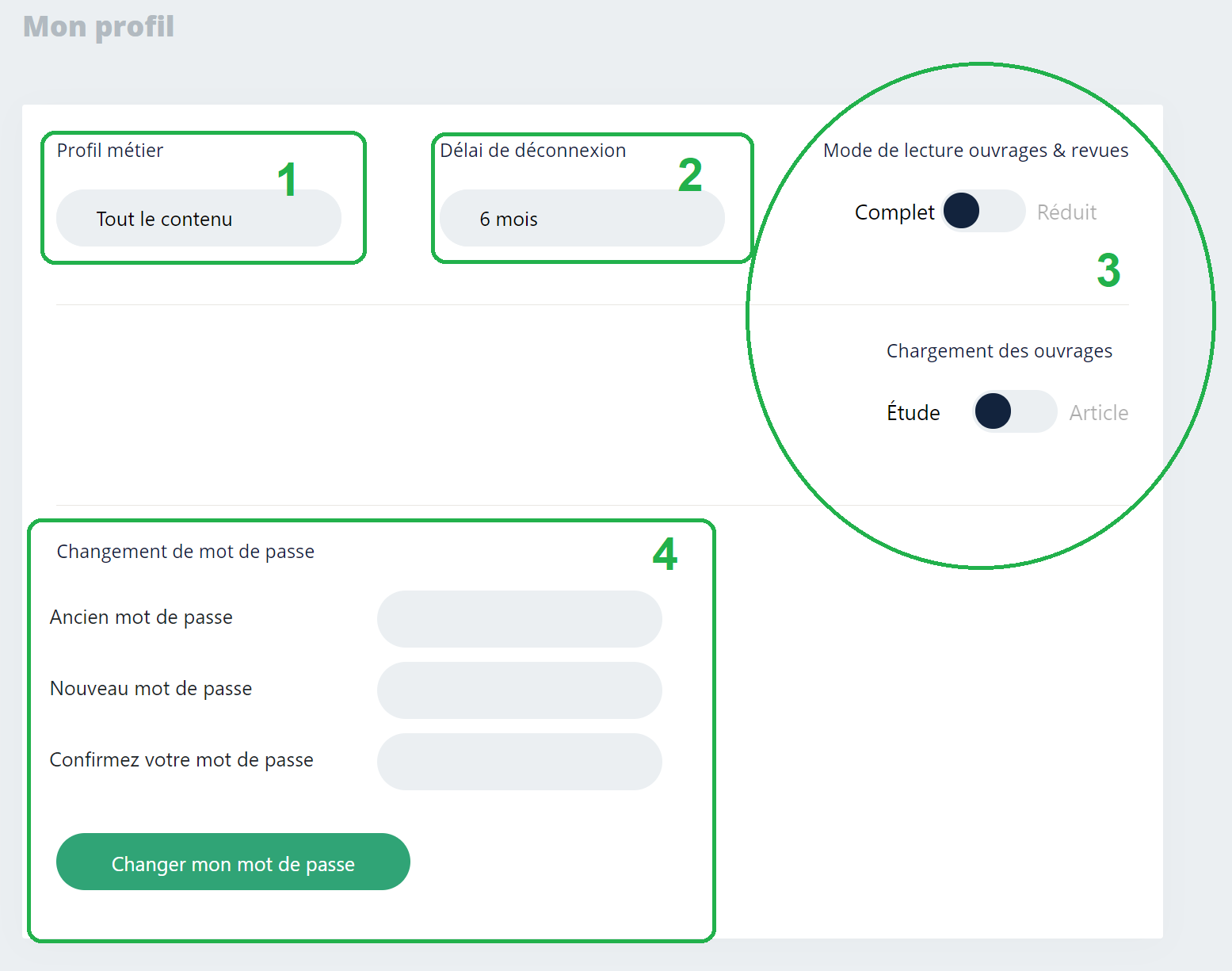 Mon profil

Profil métier
1
Tout le contenu

Délai de déconnexion
2
6 mois

Mode de lecture ouvrages & revues
Complet Réduit
3

Chargement des ouvrages
Étude Article

Changement de mot de passe
4
Ancien mot de passe
Nouveau mot de passe
Confirmez votre mot de passe

Changer mon mot de passe